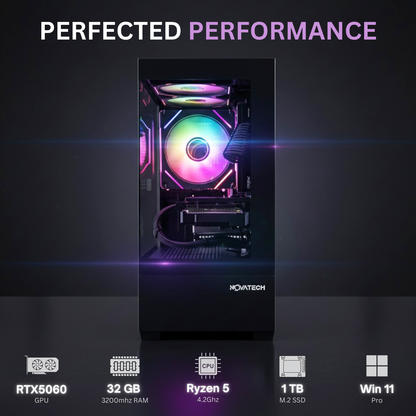 PERFECTED PERFORMANCE

NOVATECH

CPU

RTX5060
GPU

32 GB
3200mhz RAM

Ryzen 5
4.2Ghz

1 TB
M.2 SSD

Win 11
Pro